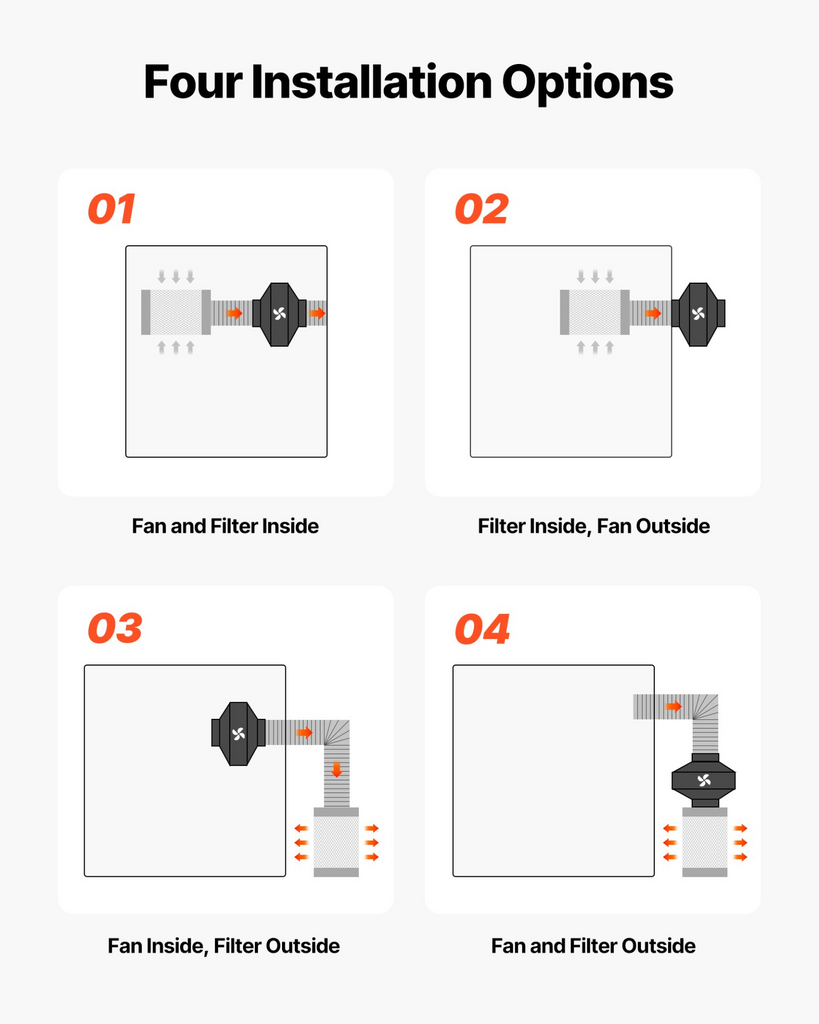 Four Installation Options

01

Fan and Filter Inside

02

Filter Inside, Fan Outside

03

Fan Inside, Filter Outside

04

Fan and Filter Outside