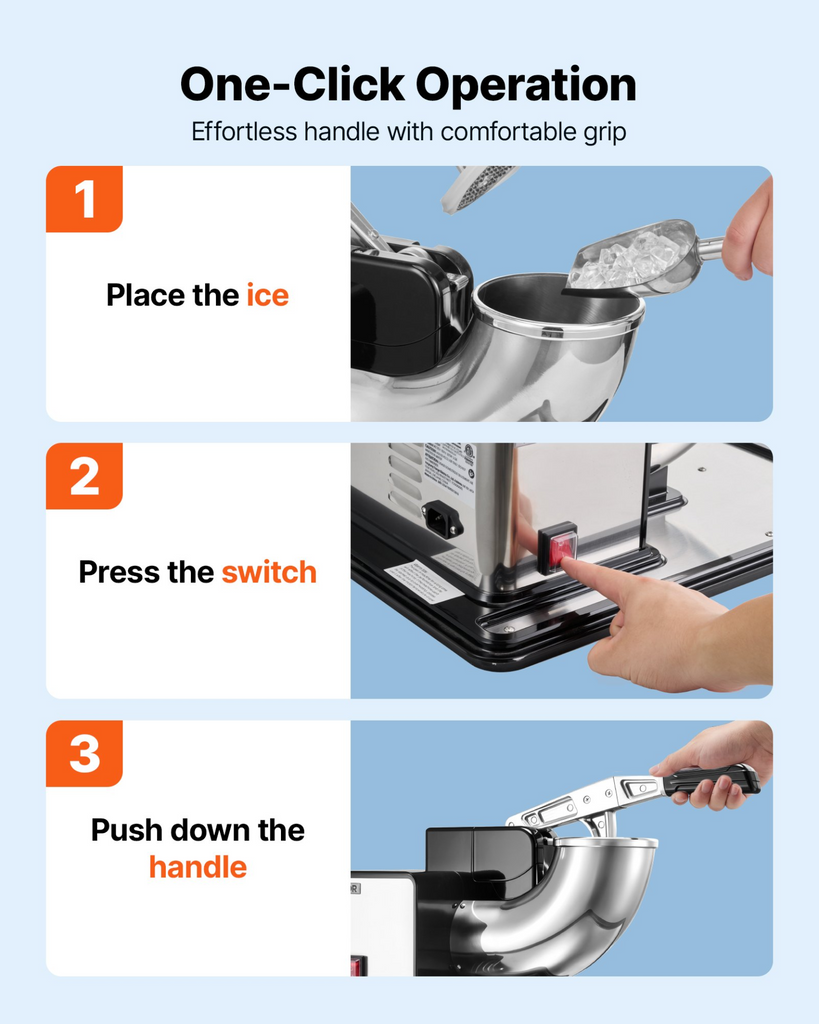 One-Click Operation

Effortless handle with comfortable grip

1

Place the ice

2

Press the switch

3

Push down the handle