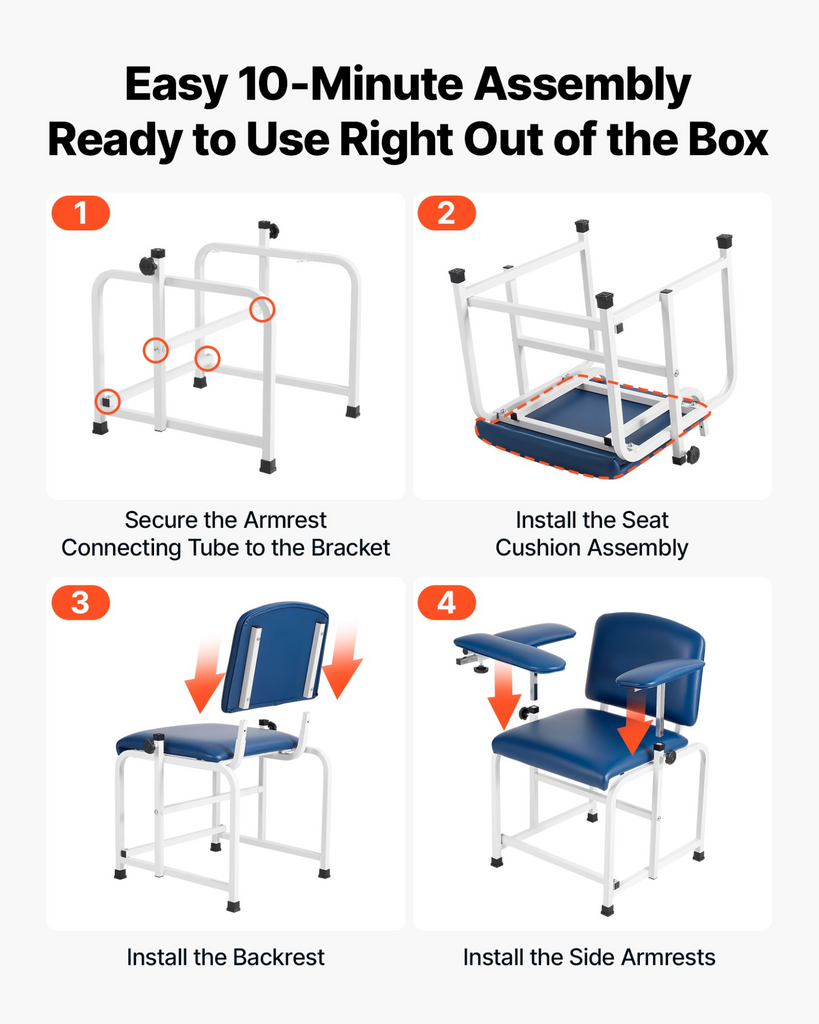 Easy 10-Minute Assembly
Ready to Use Right Out of the Box

1

Secure the Armrest Connecting Tube to the Bracket

2

Install the Seat Cushion Assembly

3

Install the Backrest

4

Install the Side Armrests