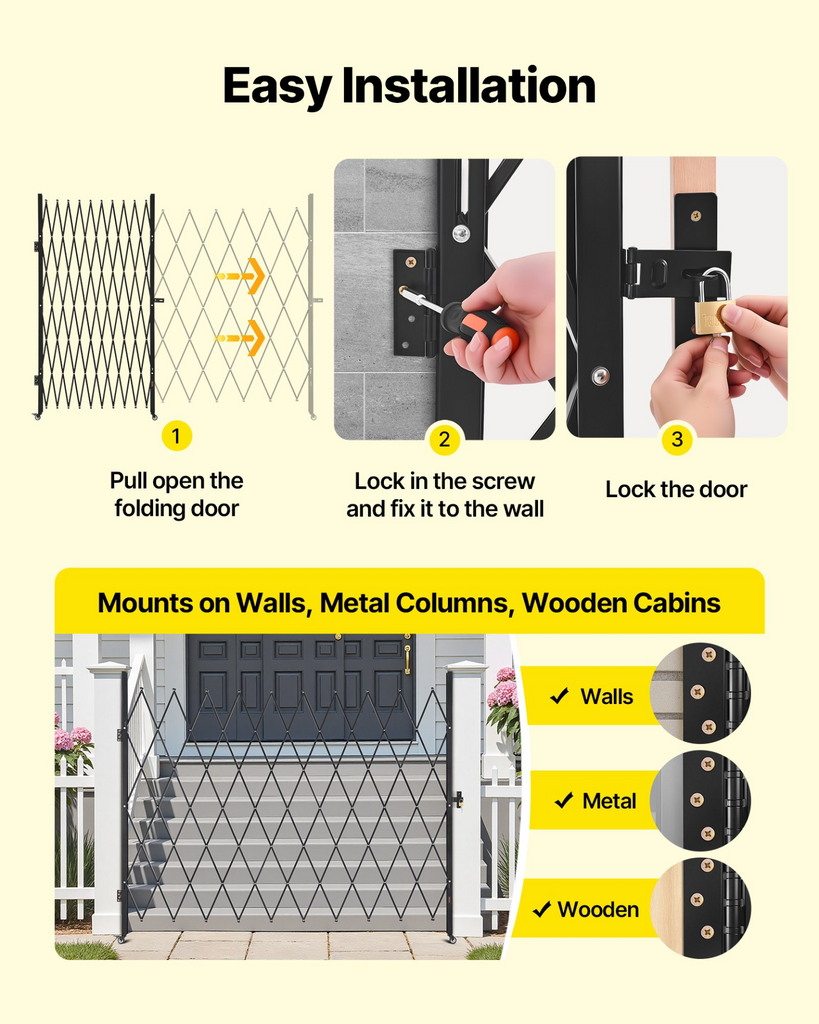 Easy Installation

1

Pull open the folding door

2

Lock in the screw and fix it to the wall

3

Lock the door

Mounts on Walls, Metal Columns, Wooden Cabins

✓ Walls

✓ Metal

✓ Wooden